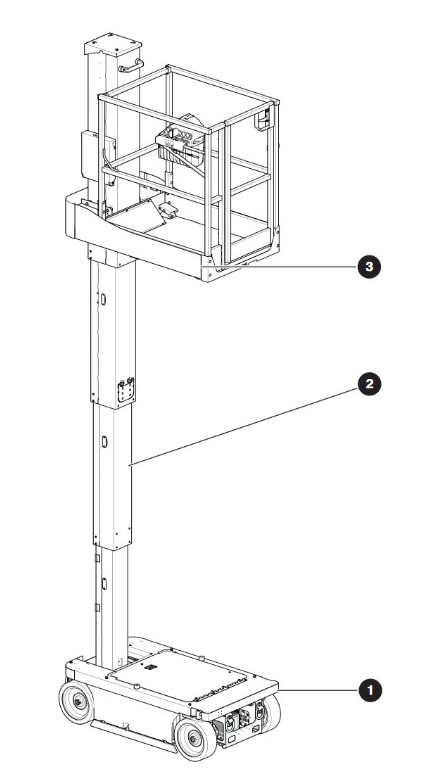 3

2

1